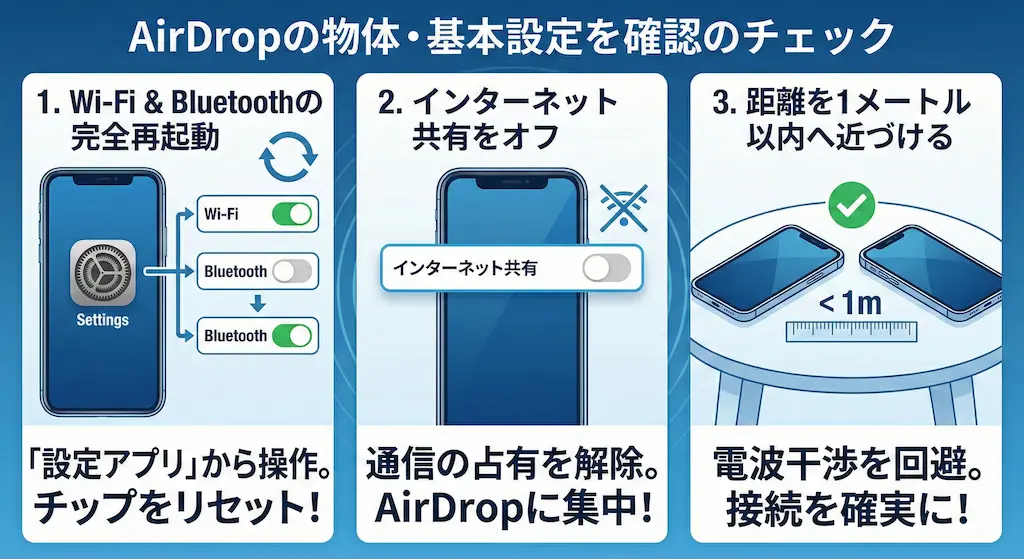 AirDropの物体・基本設定を確認のチェック

1. Wi-Fi & Bluetoothの完全再起動

Settings

Wi-Fi

Bluetooth

Bluetooth

「設定アプリ」から操作。チップをリセット！

2. インターネット共有をオフ

インターネット共有

通信の占有を解除。AirDropに集中！

3. 距離を1メートル以内へ近づける

< 1m

電波干渉を回避。接続を確実に！